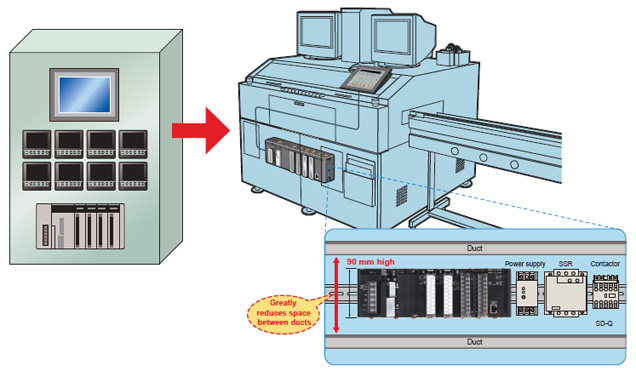 Duct

90 mm high

Power supply

SSR

Contactor

Greatly reduces space between ducts

SD-Q

Duct