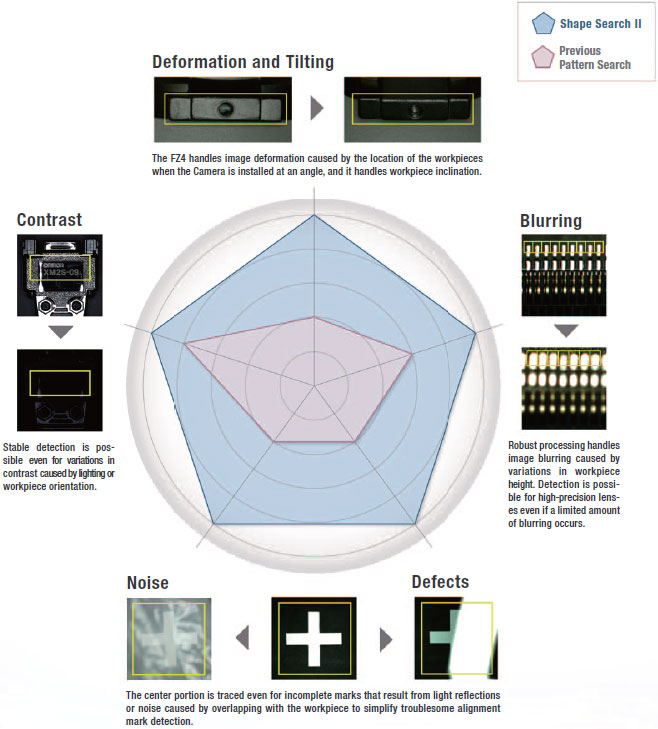 Shape Search II

Previous Pattern Search

Deformation and Tilting

The FZ4 handles image deformation caused by the location of the workpieces when the Camera is installed at an angle, and it handles workpiece inclination.

Contrast

omron
XM2S-09

Stable detection is possible even for variations in contrast caused by lighting or workpiece orientation.

Blurring

Robust processing handles image blurring caused by variations in workpiece height. Detection is possible for high-precision lenses even if a limited amount of blurring occurs.

Noise

Defects

The center portion is traced even for incomplete marks that result from light reflections or noise caused by overlapping with the workpiece to simplify troublesome alignment mark detection.