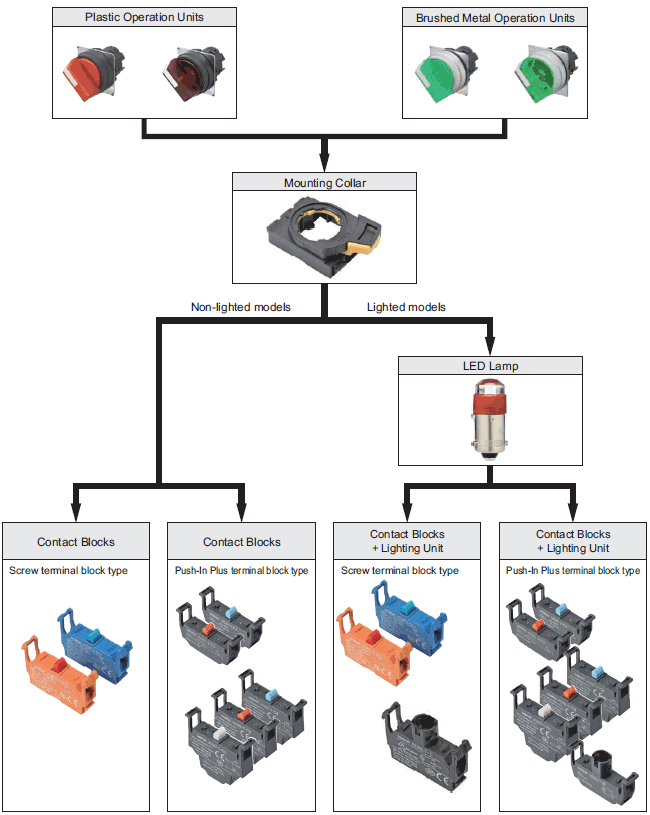 Plastic Operation Units

Brushed Metal Operation Units

Mounting Collar

Non-lighted models

Lighted models

LED Lamp

Contact Blocks

Screw terminal block type

Contact Blocks

Push-In Plus terminal block type

Contact Blocks + Lighting Unit

Screw terminal block type

Contact Blocks + Lighting Unit

Push-In Plus terminal block type