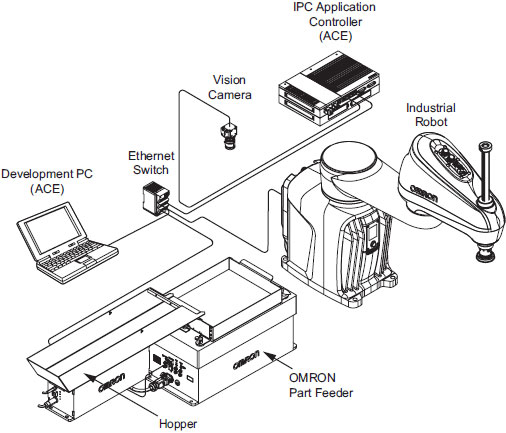 IPC Application Controller (ACE)

Vision Camera

Industrial Robot

Ethernet Switch

Development PC (ACE)

OMRON

OMRON

OMRON

OMRON Part Feeder

Hopper