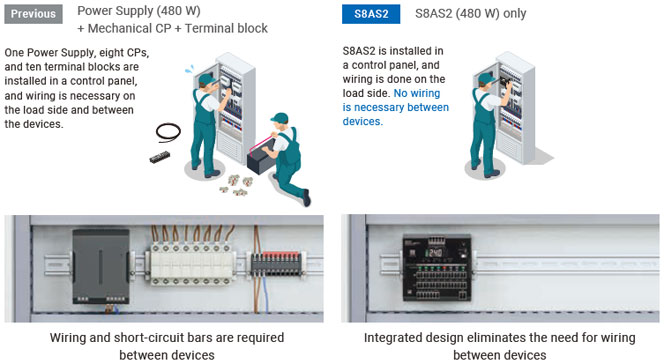 Previous

Power Supply (480 W)
+ Mechanical CP + Terminal block

One Power Supply, eight CPs, and ten terminal blocks are installed in a control panel, and wiring is necessary on the load side and between the devices.

Wiring and short-circuit bars are required between devices

S8AS2

S8AS2 (480 W) only

S8AS2 is installed in a control panel, and wiring is done on the load side. No wiring is necessary between devices.

240

Integrated design eliminates the need for wiring between devices