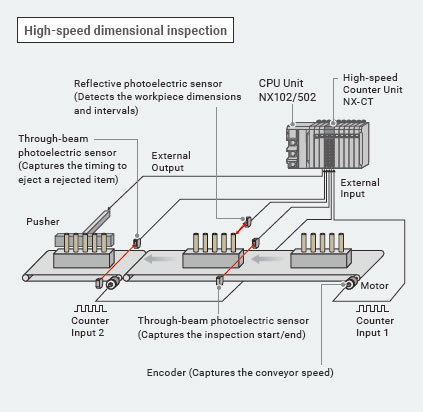 High-speed dimensional inspection

Reflective photoelectric sensor (Detects the workpiece dimensions and intervals)

CPU Unit NX102/502

High-speed Counter Unit NX-CT

Through-beam photoelectric sensor (Captures the timing to eject a rejected item)

External Output

External Input

Pusher

Motor

Counter Input 2

Through-beam photoelectric sensor (Captures the inspection start/end)

Counter Input 1

Encoder (Captures the conveyor speed)